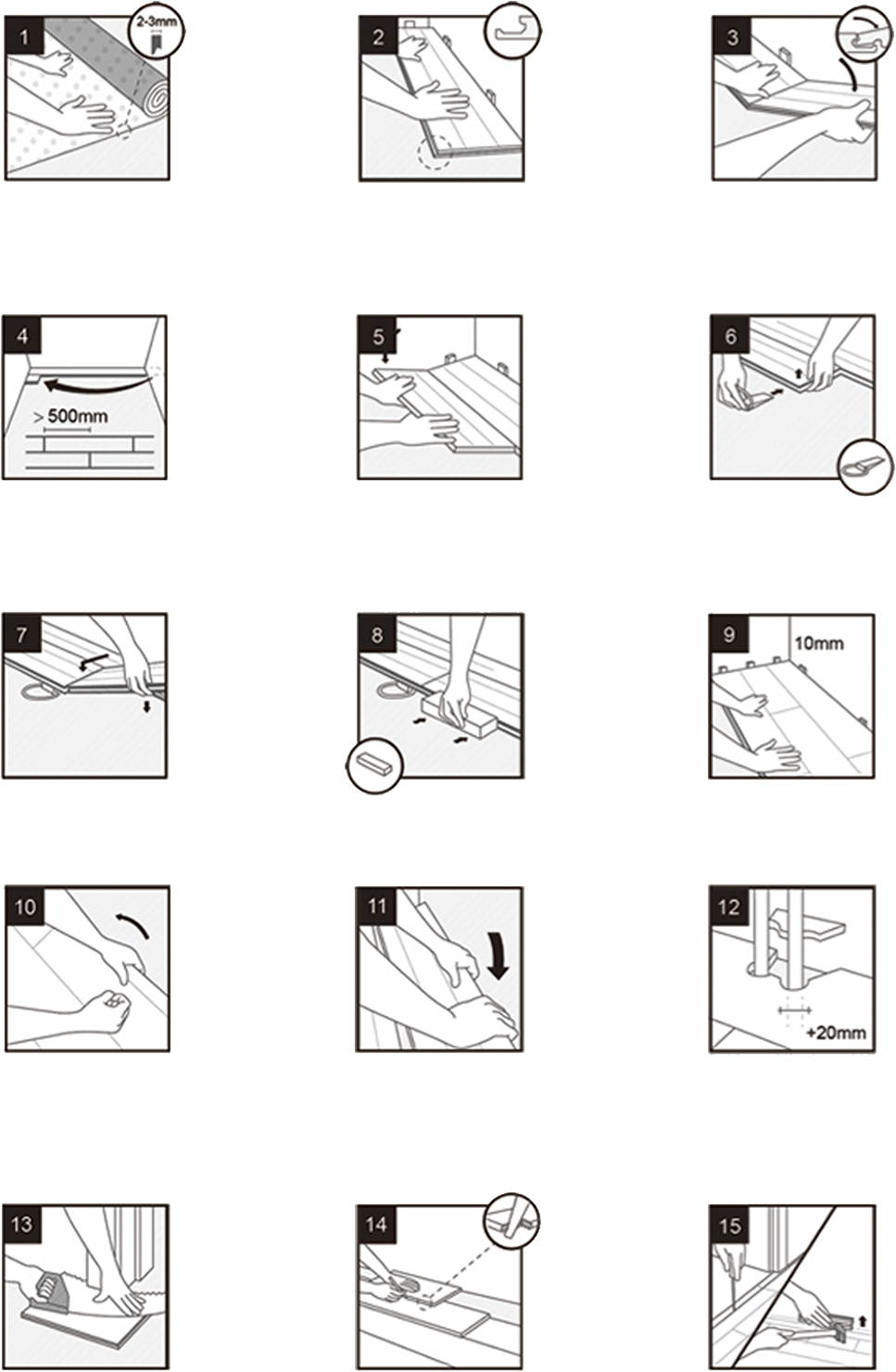 1
2-3mm
2
3
4
> 500mm
5
6
7
8
9
10mm
10
11
12
+20mm
13
14
15